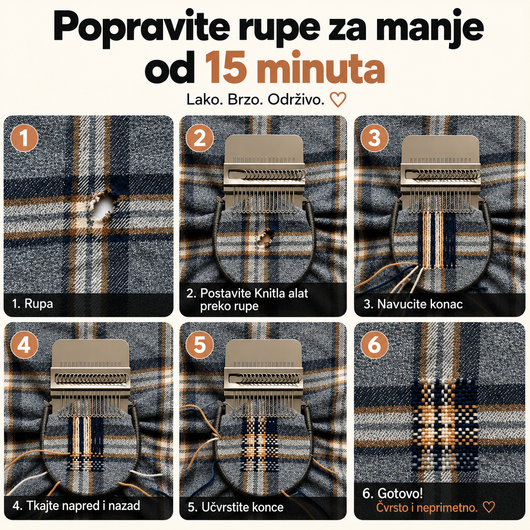 Popravite rupe za manje od 15 minuta

Lako. Brzo. Održivo. ♡

1

1. Rupa

2

2. Postavite Knitla alat preko rupe

3

3. Navucite konac

4

4. Tkajte napred i nazad

5

5. Učvrstite konce

6

6. Gotovo!
Čvrsto i neprimetno. ♡