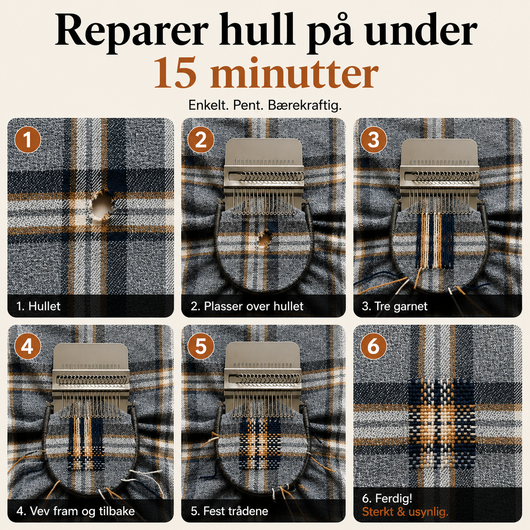 Reparer hull på under
15 minutter

Enkelt. Pent. Bærekraftig.

1
1. Hullet

2
2. Plasser over hullet

3
3. Tre garnet

4
4. Vev fram og tilbake

5
5. Fest trådene

6
6. Ferdig!
Sterkt & usynlig.