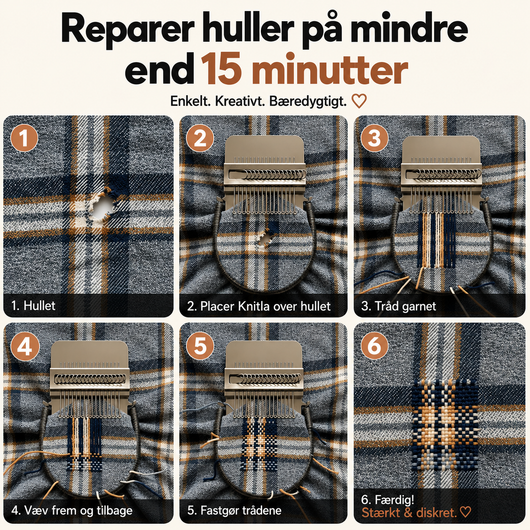 Reparer huller på mindre end 15 minutter

Enkelt. Kreativt. Bæredygtigt. ♡

1

1. Hullet

2

2. Placer Knitla over hullet

3

3. Tråd garnet

4

4. Væv frem og tilbage

5

5. Fastgør trådene

6

6. Færdig!
Stærkt & diskret. ♡