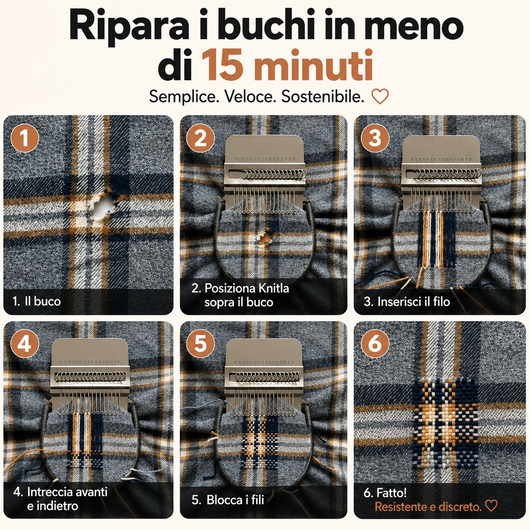 Ripara i buchi in meno di 15 minuti

Semplice. Veloce. Sostenibile. ♡

1

1. Il buco

2

2. Posiziona Knitla sopra il buco

3

3. Inserisci il filo

4

4. Intreccia avanti e indietro

5

5. Blocca i fili

6

6. Fatto!
Resistente e discreto. ♡